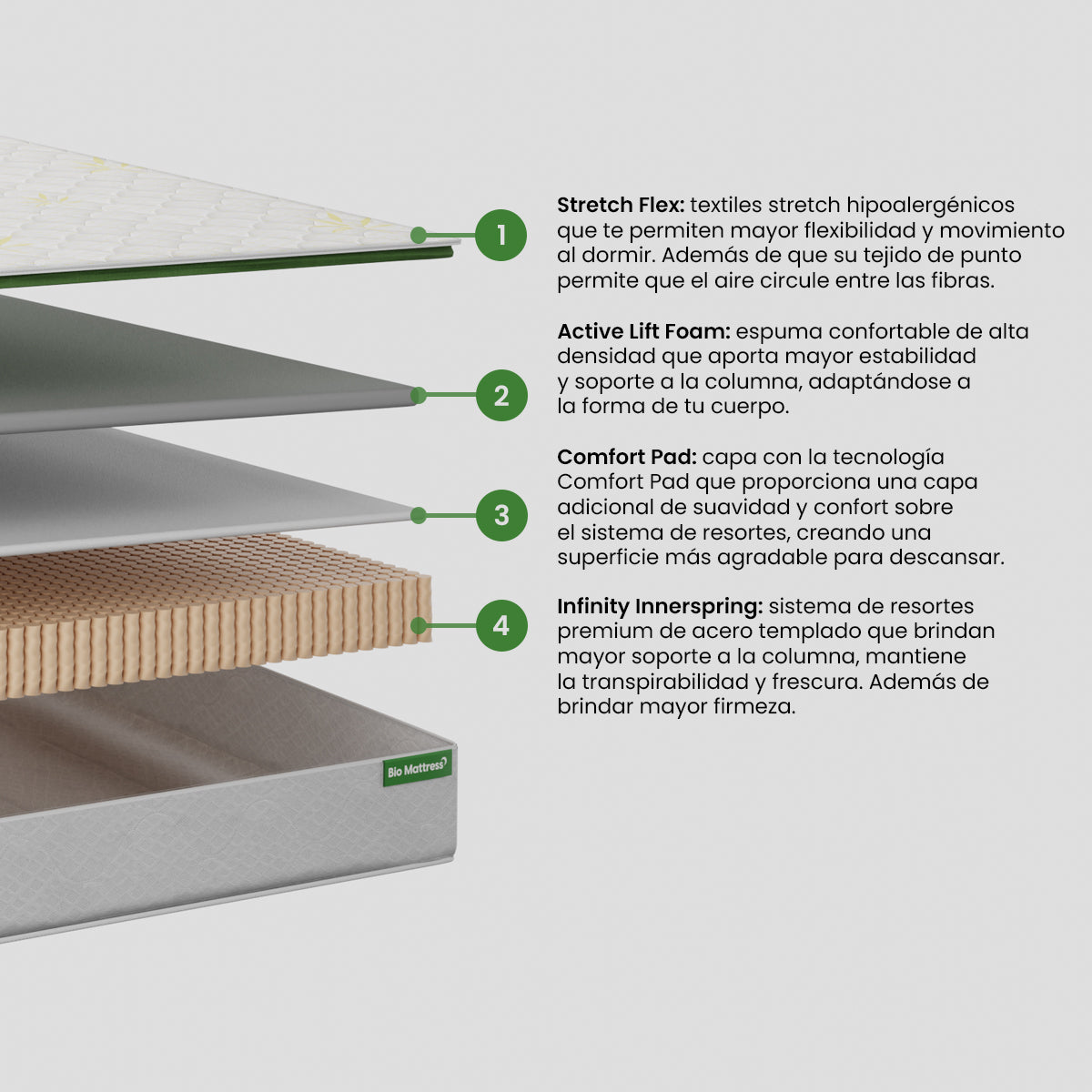 1

Stretch Flex: textiles stretch hipoalergénicos que te permiten mayor flexibilidad y movimiento al dormir. Además de que su tejido de punto permite que el aire circule entre las fibras.

2

Active Lift Foam: espuma confortable de alta densidad que aporta mayor estabilidad y soporte a la columna, adaptándose a la forma de tu cuerpo.

3

Comfort Pad: capa con la tecnología Comfort Pad que proporciona una capa adicional de suavidad y confort sobre el sistema de resortes, creando una superficie más agradable para descansar.

4

Infinity Innerspring: sistema de resortes premium de acero templado que brindan mayor soporte a la columna, mantiene la transpirabilidad y frescura. Además de brindar mayor firmeza.

Bio Mattress